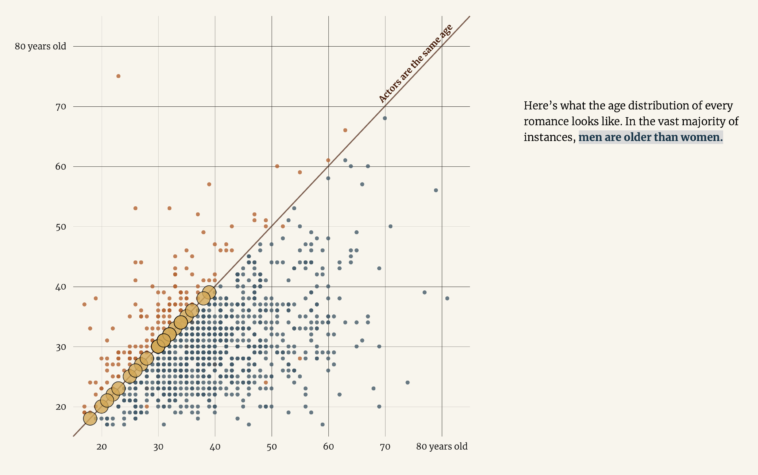 80 years old

70

60

50

40

30

20

20

30

40

50

60

70

80 years old

Actors are the same age

Here's what the age distribution of every romance looks like. In the vast majority of instances, men are older than women.