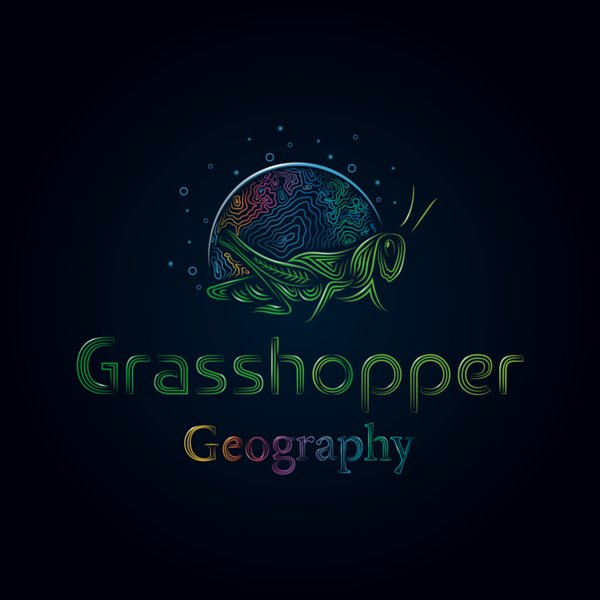 Grasshopper
Geography