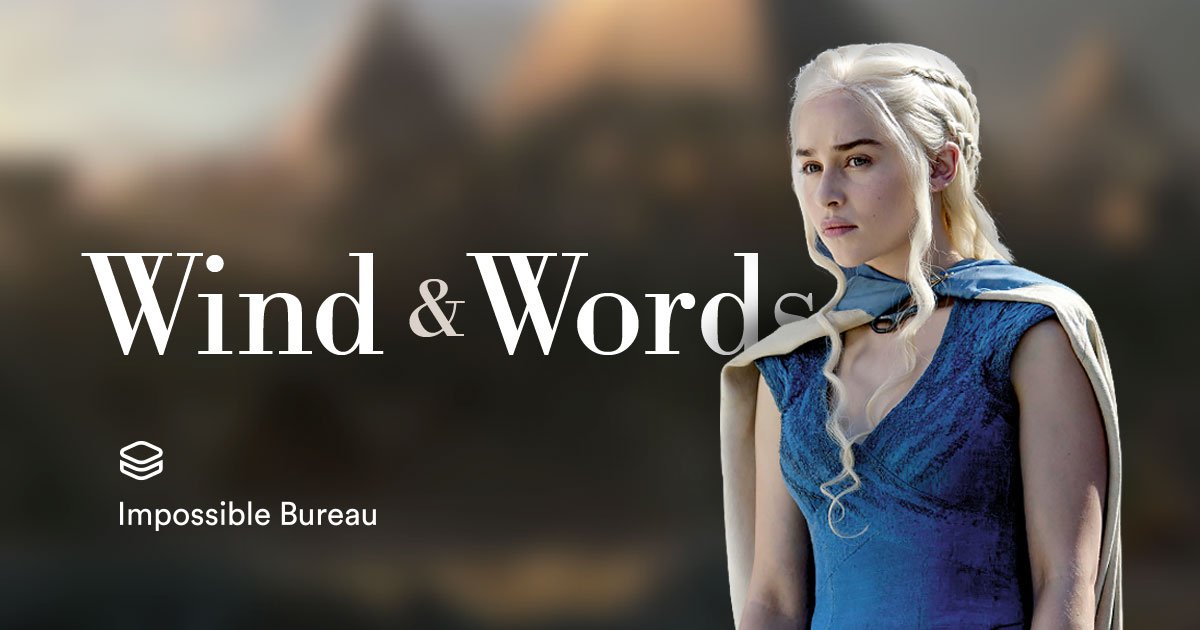 Wind & Words

Impossible Bureau