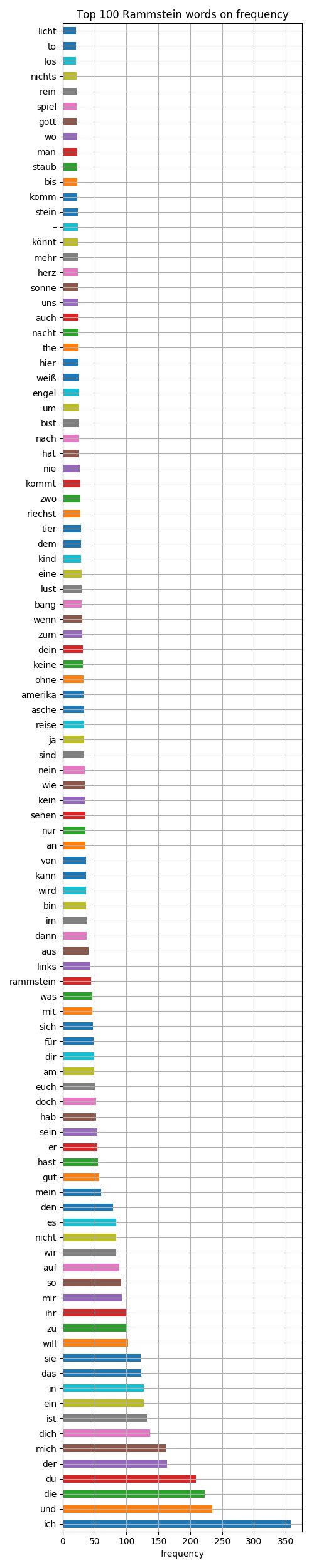 Top 100 Rammstein words on frequency

licht
to
los
nichts
rein
spiel
gott
wo
man
staub
bis
komm
stein
–
könnt
mehr
herz
sonne
uns
auch
nacht
the
hier
weiß
engel
um
bist
nach
hat
nie
kommt
zwo
riechst
tier
dem
kind
eine
lust
bäng
wenn
zum
dein
keine
ohne
amerika
asche
reise
ja
sind
nein
wie
kein
sehen
nur
an
von
kann
wird
bin
im
dann
aus
links
rammstein
was
mit
sich
für
dir
am
euch
doch
hab
sein
er
hast
gut
mein
den
es
nicht
wir
auf
so
mir
ihr
zu
will
sie
das
in
ein
ist
dich
mich
der
du
die
und
ich

0 50 100 150 200 250 300 350
frequency