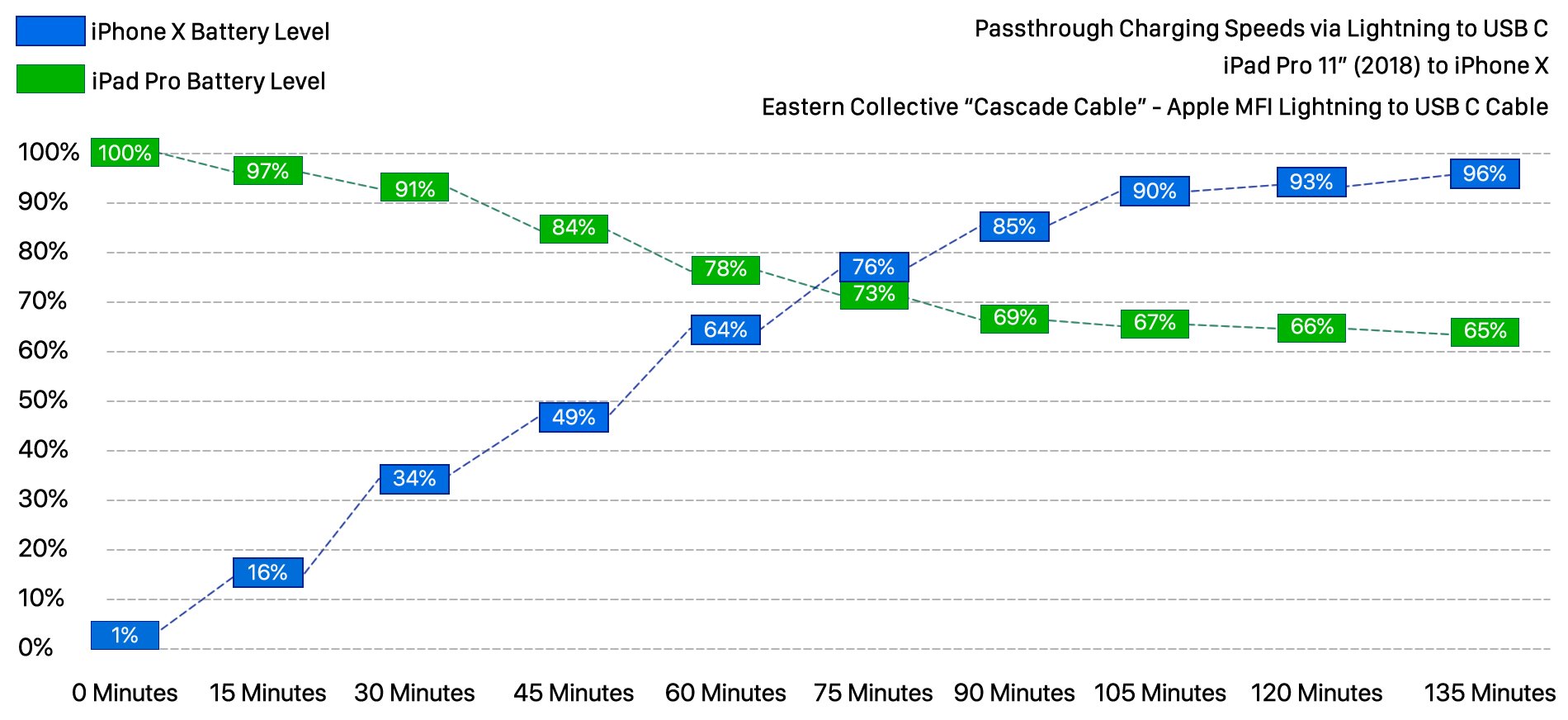 iPhone X Battery Level
iPad Pro Battery Level

Passthrough Charging Speeds via Lightning to USB C
iPad Pro 11” (2018) to iPhone X
Eastern Collective “Cascade Cable” - Apple MFI Lightning to USB C Cable

100%
90%
80%
70%
60%
50%
40%
30%
20%
10%
0%

100%
97%
91%
84%
78%
73%
69%
67%
66%
65%

1%
16%
34%
49%
64%
76%
85%
90%
93%
96%

0 Minutes
15 Minutes
30 Minutes
45 Minutes
60 Minutes
75 Minutes
90 Minutes
105 Minutes
120 Minutes
135 Minutes