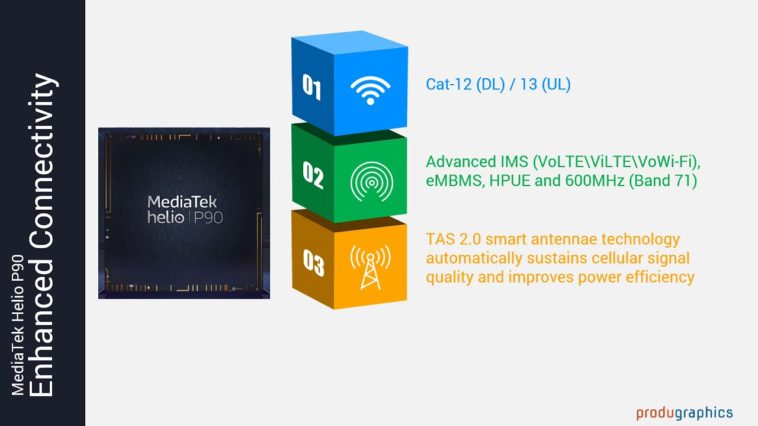 MediaTek Helio P90
Enhanced Connectivity

MediaTek
helio | P90

01
Cat-12 (DL) / 13 (UL)

02
Advanced IMS (VoLTE\ViLTE\VoWi-Fi), eMBMS, HPUE and 600MHz (Band 71)

03
TAS 2.0 smart antennae technology automatically sustains cellular signal quality and improves power efficiency

produgraphics