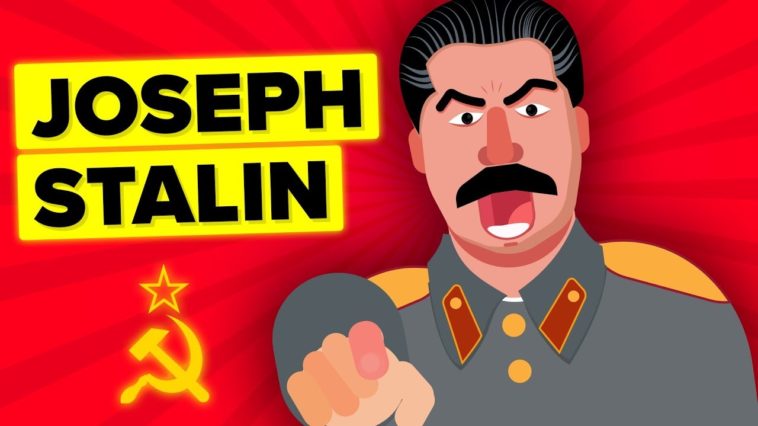 JOSEPH
STALIN