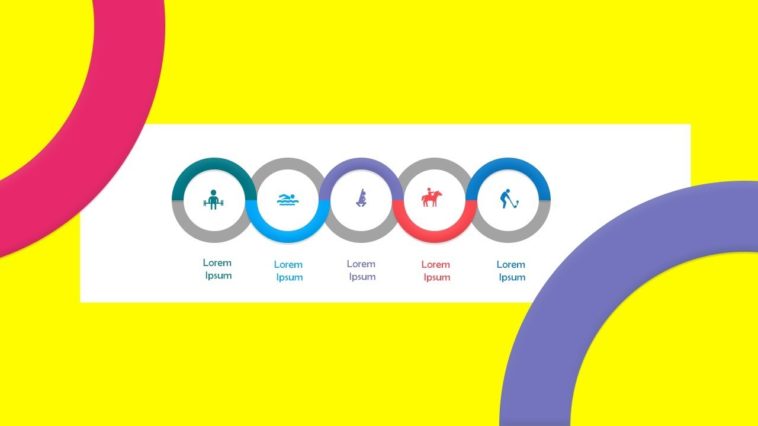 Lorem Ipsum

Lorem Ipsum

Lorem Ipsum

Lorem Ipsum

Lorem Ipsum