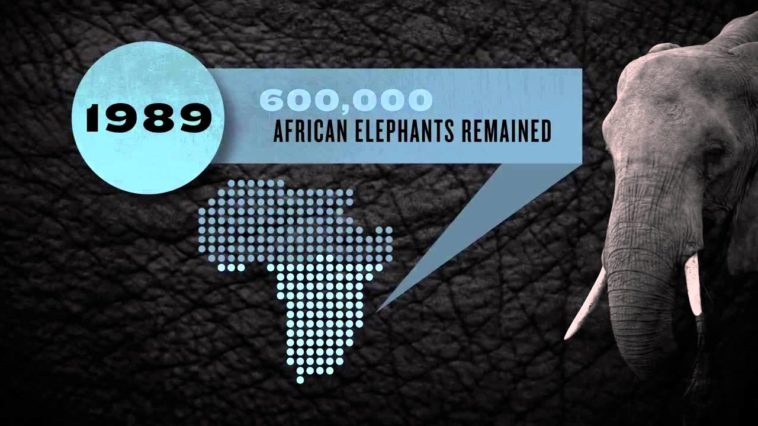 1989

600,000
AFRICAN ELEPHANTS REMAINED