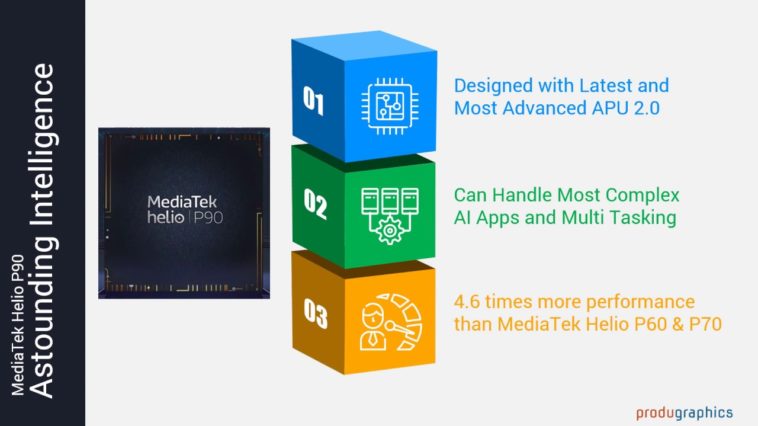 MediaTek Helio P90
Astounding Intelligence

MediaTek
helio | P90

01
Designed with Latest and Most Advanced APU 2.0

02
Can Handle Most Complex AI Apps and Multi Tasking

03
4.6 times more performance than MediaTek Helio P60 & P70

produgraphics