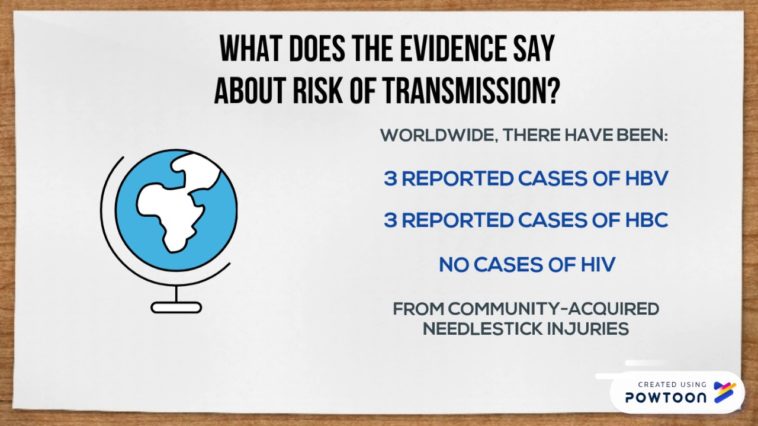 WHAT DOES THE EVIDENCE SAY ABOUT RISK OF TRANSMISSION?

WORLDWIDE, THERE HAVE BEEN:

3 REPORTED CASES OF HBV

3 REPORTED CASES OF HBC

NO CASES OF HIV

FROM COMMUNITY-ACQUIRED NEEDLESTICK INJURIES

CREATED USING
POWTOON