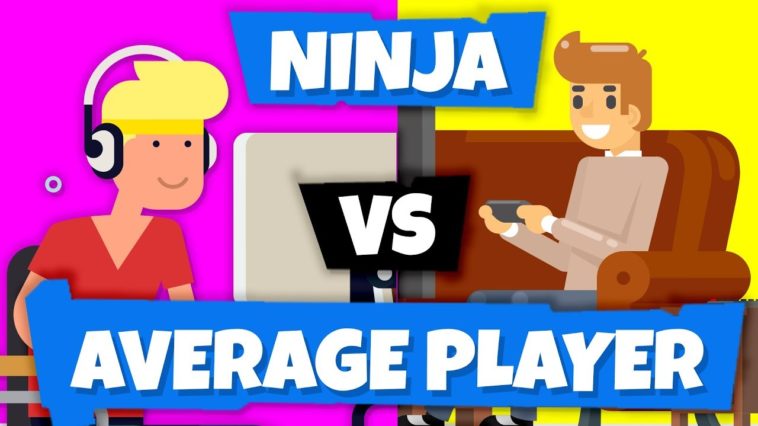 NINJA

VS

AVERAGE PLAYER