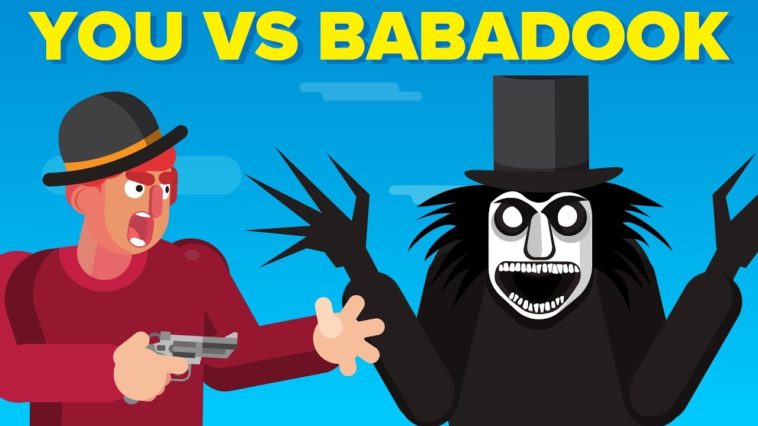 YOU VS BABADOOK