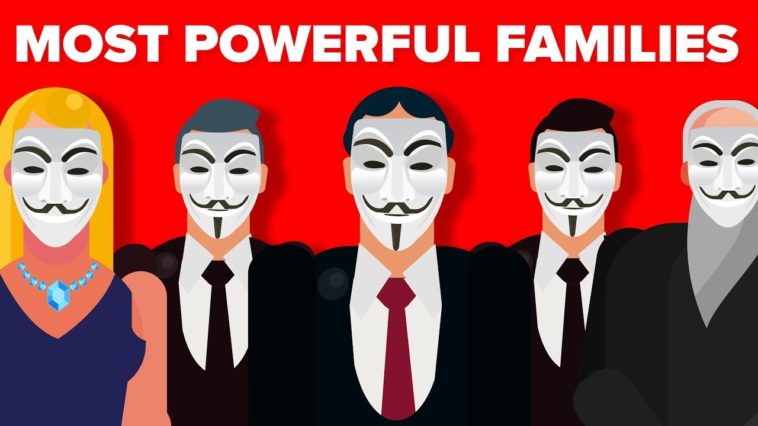 MOST POWERFUL FAMILIES