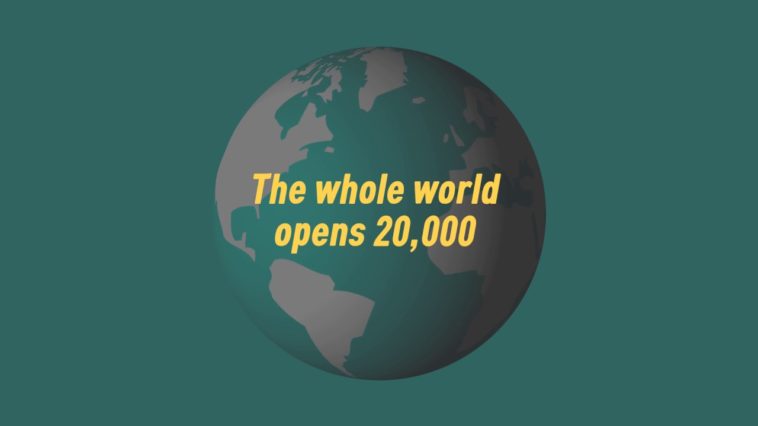 The whole world opens 20,000