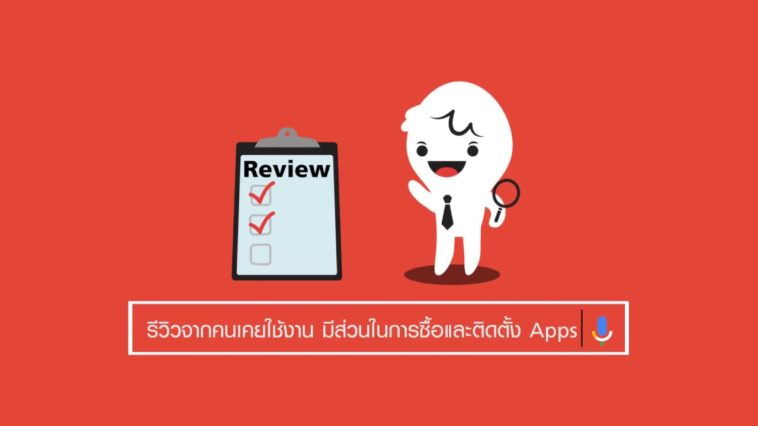 Review

รีวิวจากคนเคยใช้งาน มีส่วนในการซื้อและติดตั้ง Apps