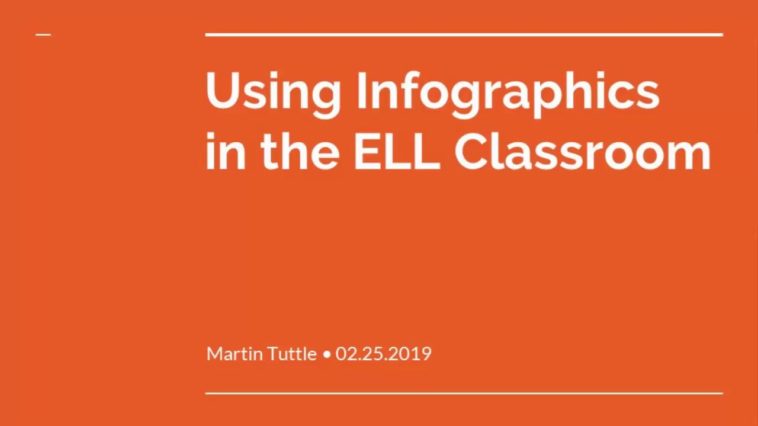 Using Infographics in the ELL Classroom

Martin Tuttle • 02.25.2019