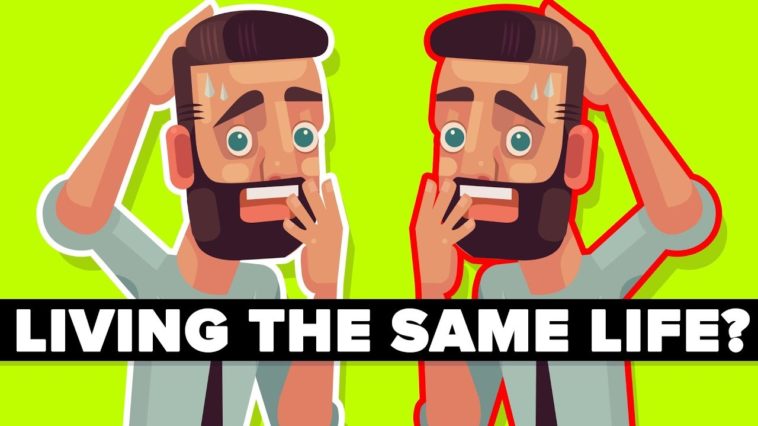 LIVING THE SAME LIFE?