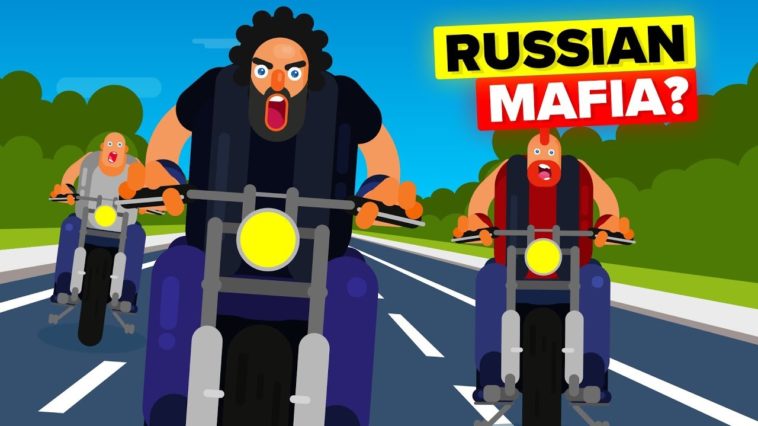 RUSSIAN
MAFIA?