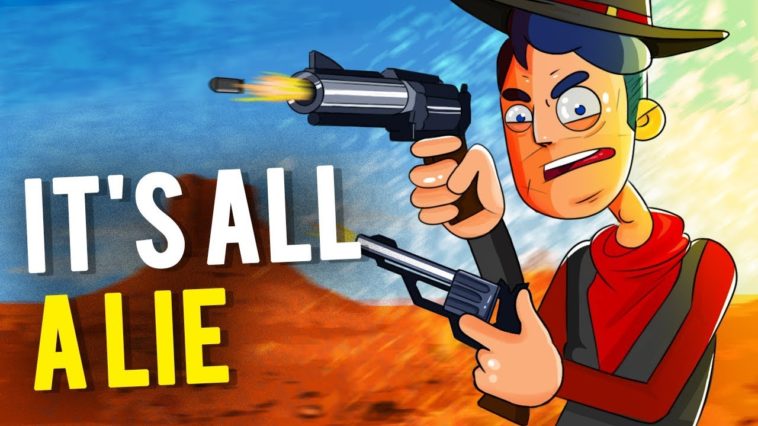 IT'S ALL
A LIE