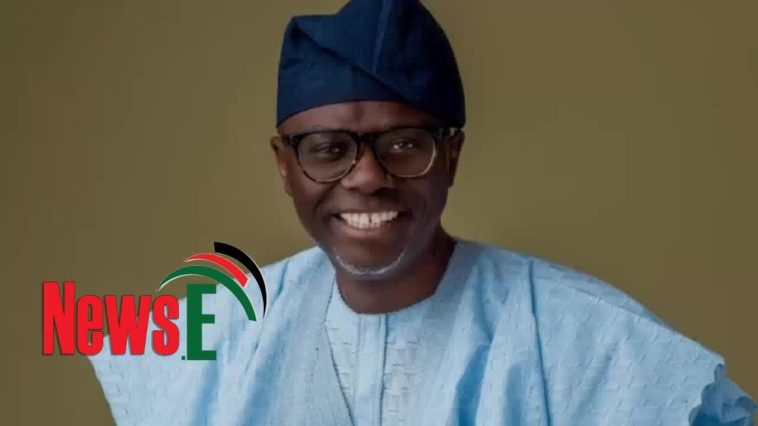 News.E