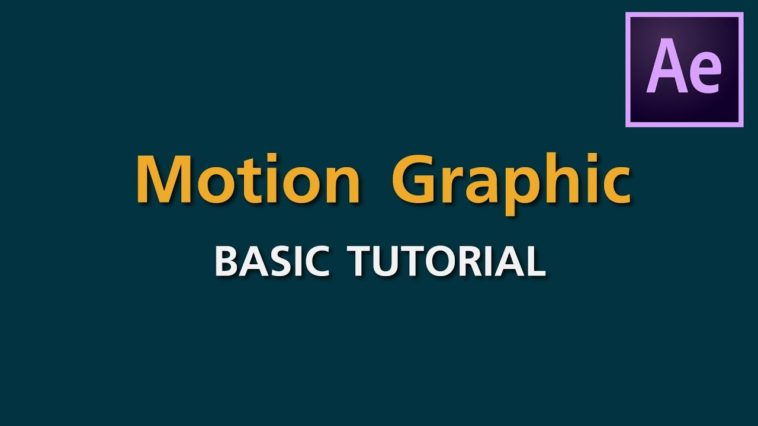 Ae

Motion Graphic

BASIC TUTORIAL