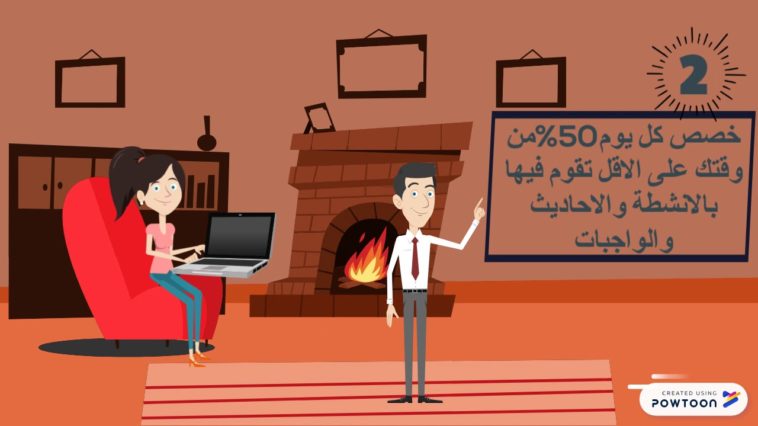 2

خصص كل يوم 50%من وقتك على الاقل تقوم فيها بالانشطة والاحاديث والواجبات

CREATED USING
POWTOON