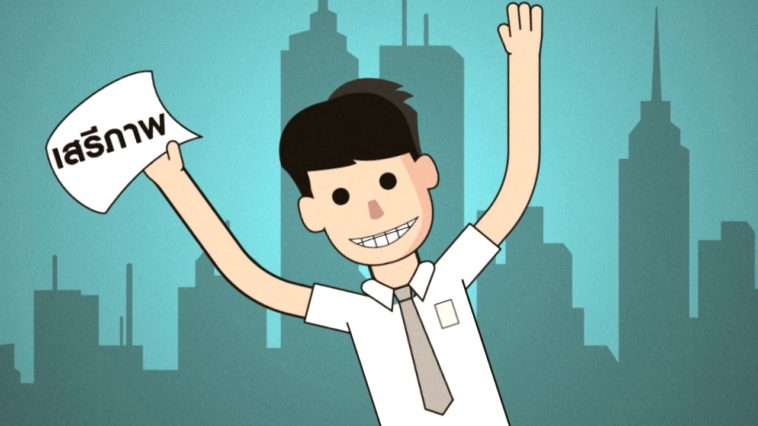 เสรีภาพ