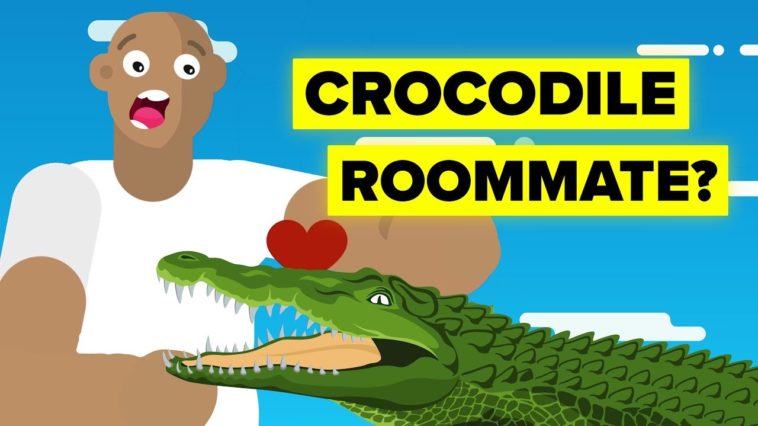 CROCODILE
ROOMMATE?