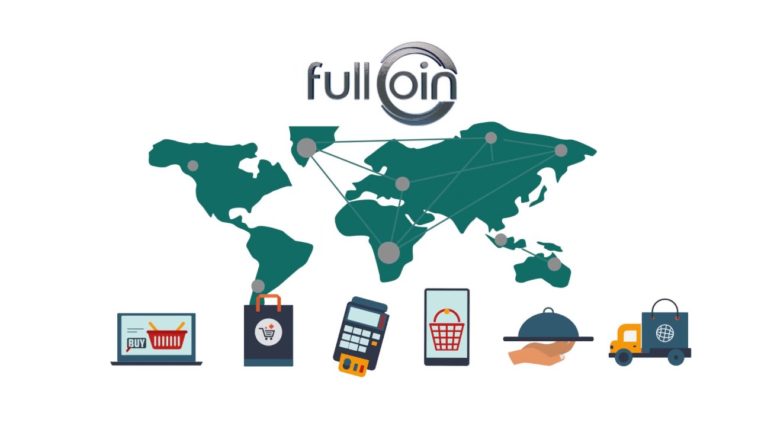 fullcoin

BUY