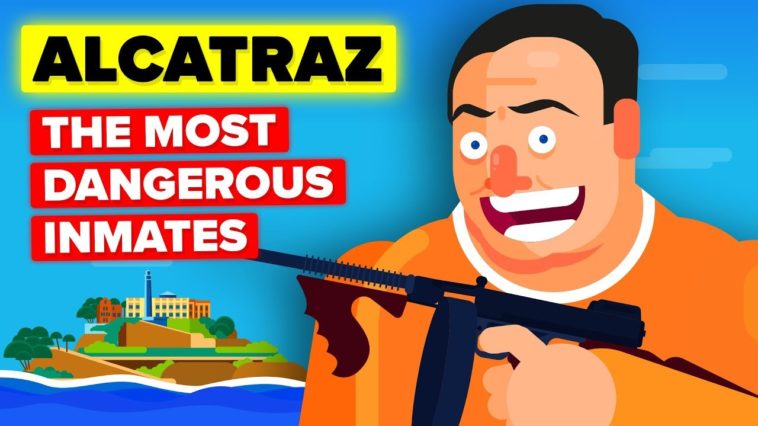 ALCATRAZ

THE MOST DANGEROUS INMATES