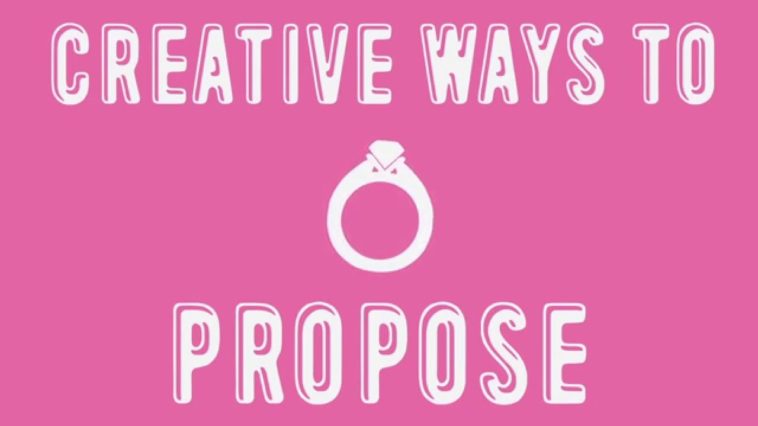 CREATIVE WAYS TO

PROPOSE