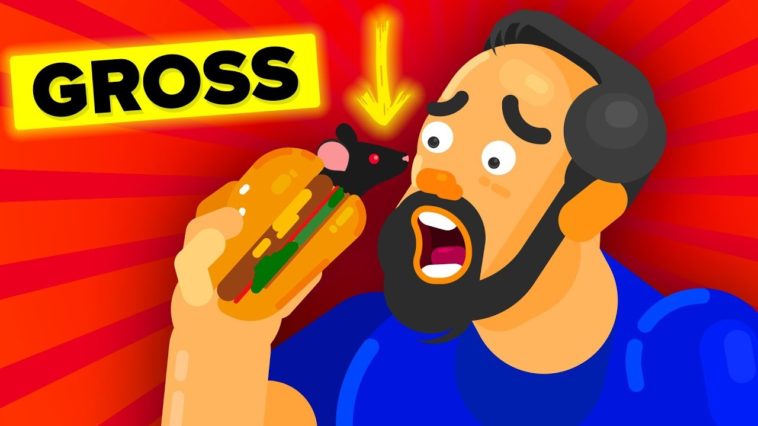 GROSS