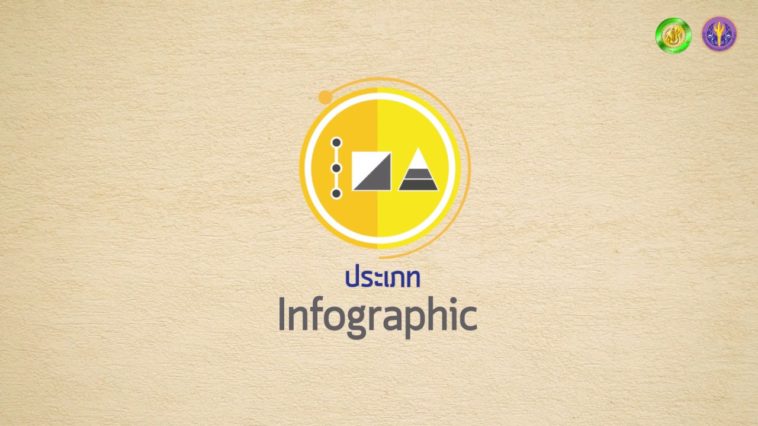 ประเภท
Infographic