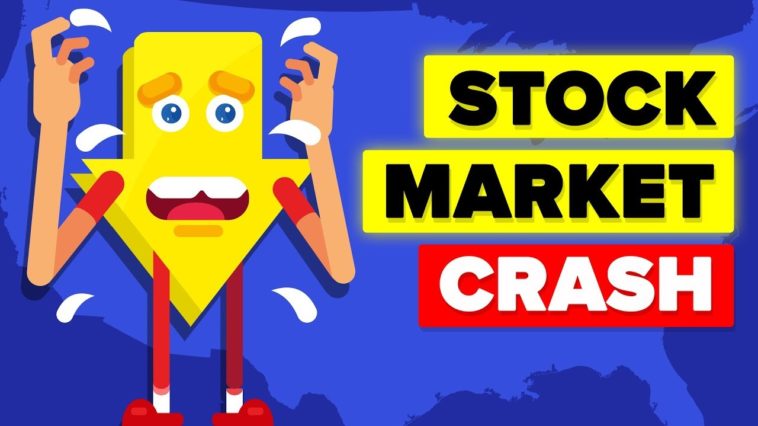 STOCK
MARKET
CRASH