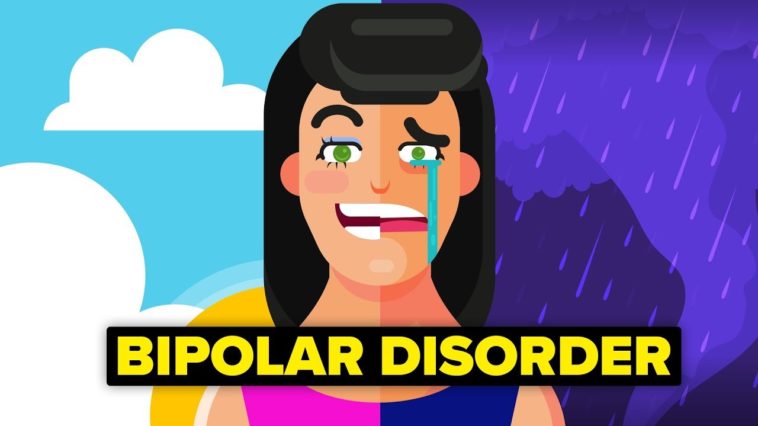 BIPOLAR DISORDER