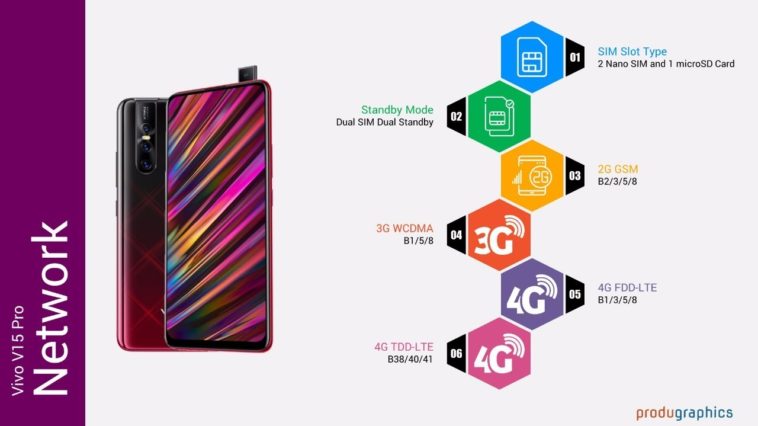 Vivo V15 Pro
Network

01
SIM Slot Type
2 Nano SIM and 1 microSD Card

02
Standby Mode
Dual SIM Dual Standby

03
2G
2G GSM
B2/3/5/8

04
3G
3G WCDMA
B1/5/8

05
4G
4G FDD-LTE
B1/3/5/8

06
4G
4G TDD-LTE
B38/40/41

produgraphics