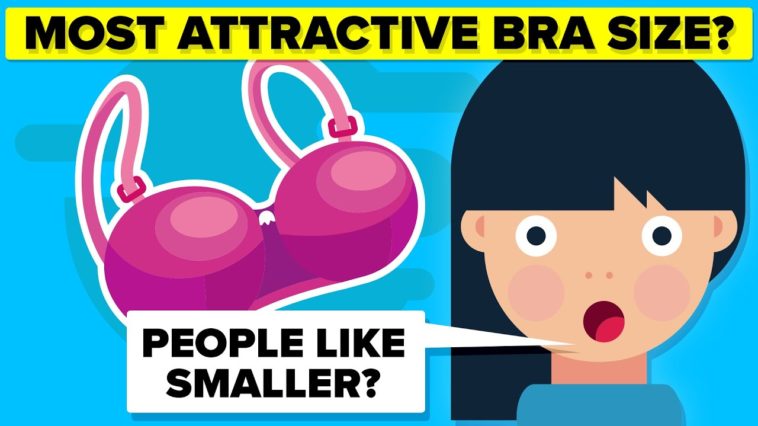 MOST ATTRACTIVE BRA SIZE?

PEOPLE LIKE SMALLER?