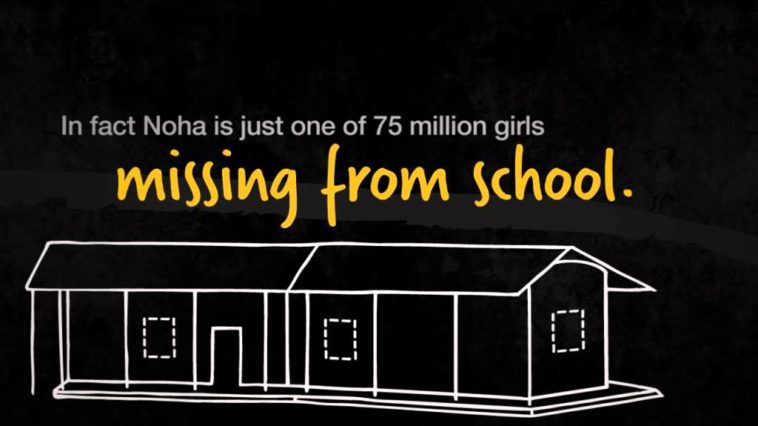 In fact Noha is just one of 75 million girls
missing from school.