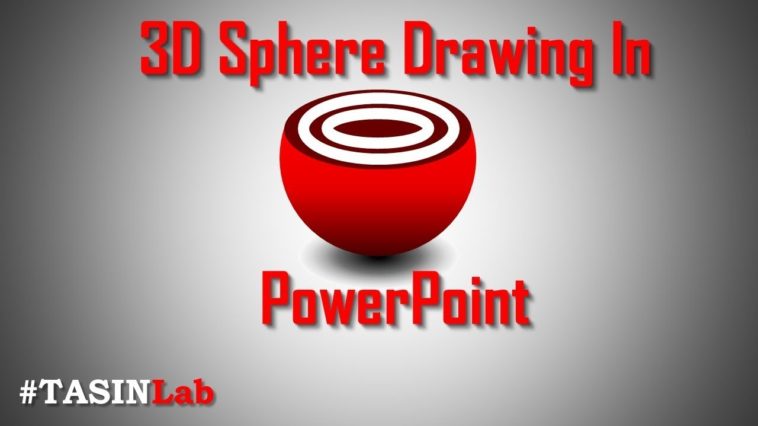 3D Sphere Drawing In

PowerPoint

#TASINLab