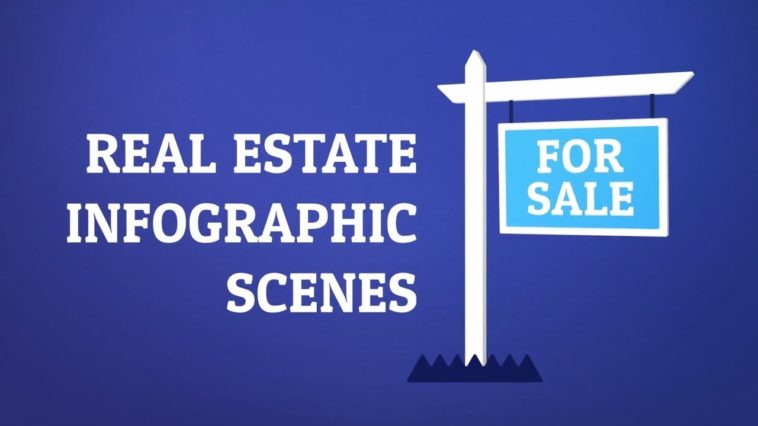 REAL ESTATE INFOGRAPHIC SCENES

FOR SALE