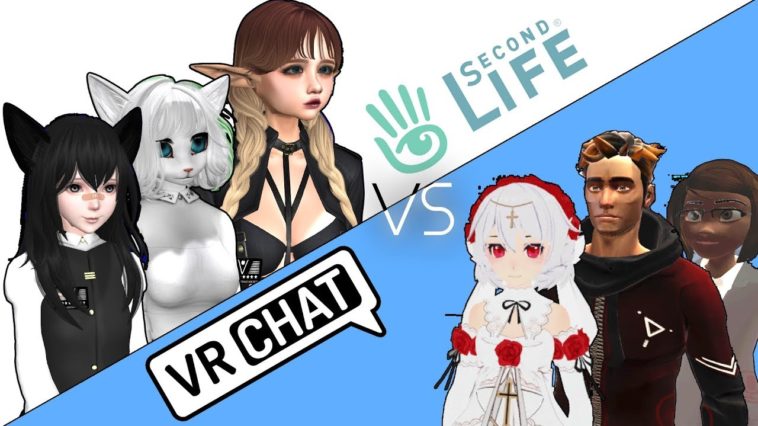 SECOND LIFE®

VS

VR CHAT