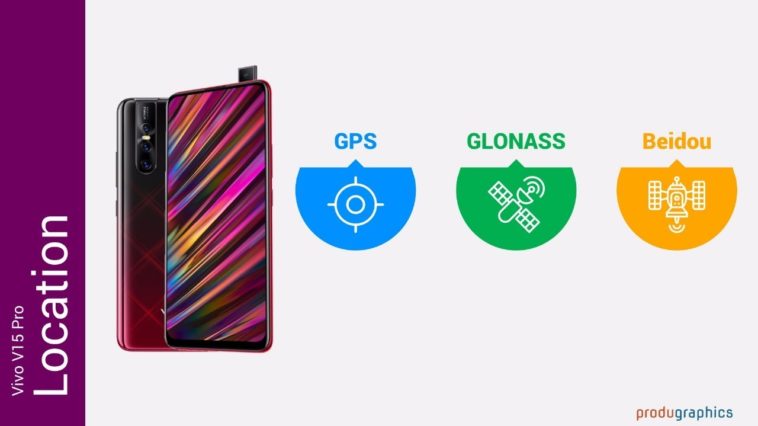 Vivo V15 Pro
Location

GPS

GLONASS

Beidou

produgraphics