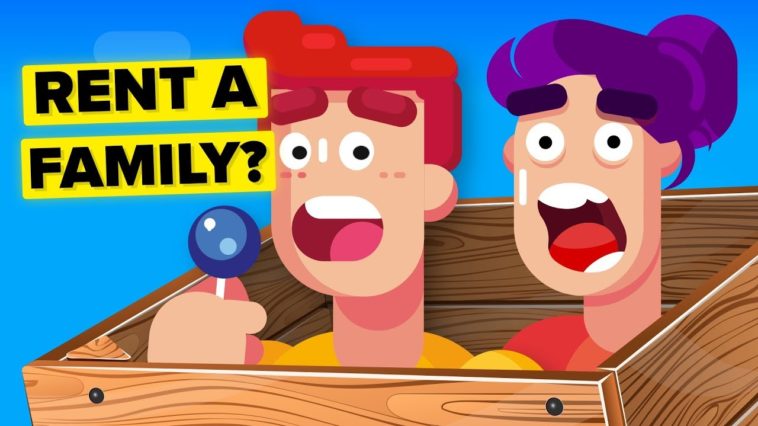 RENT A
FAMILY?