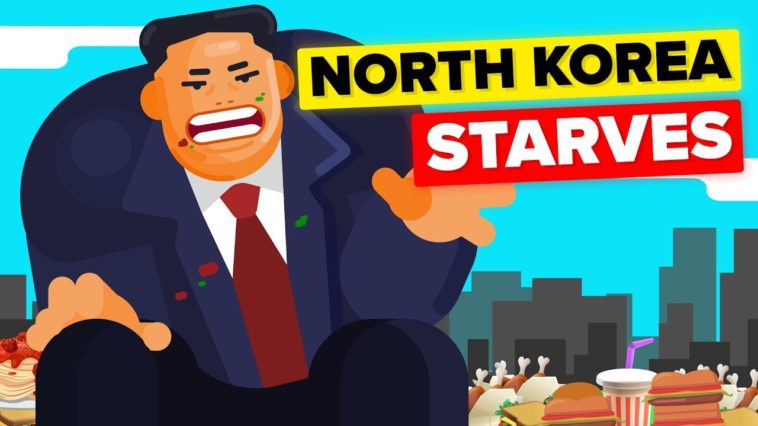 NORTH KOREA
STARVES