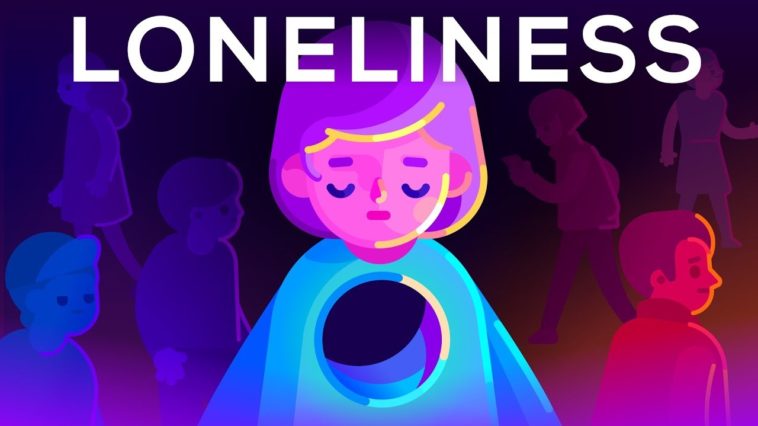 LONELINESS