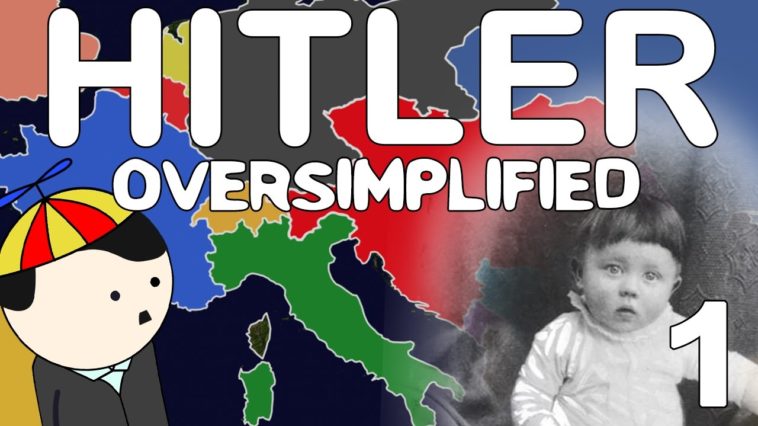 HITLER
OVERSIMPLIFIED
1