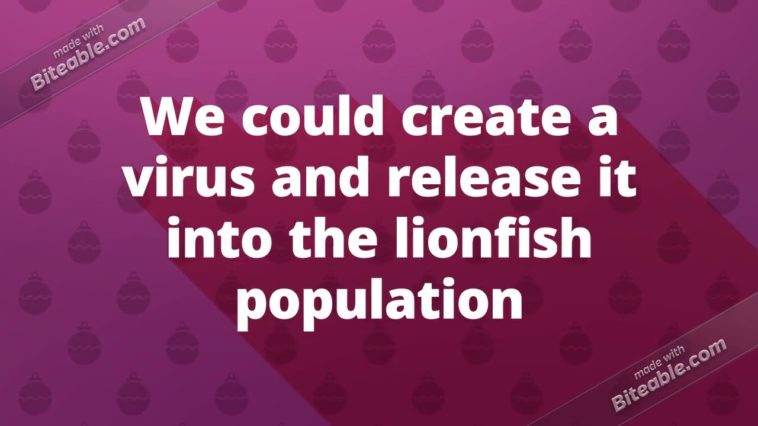 made with Biteable.com

We could create a virus and release it into the lionfish population

made with Biteable.com