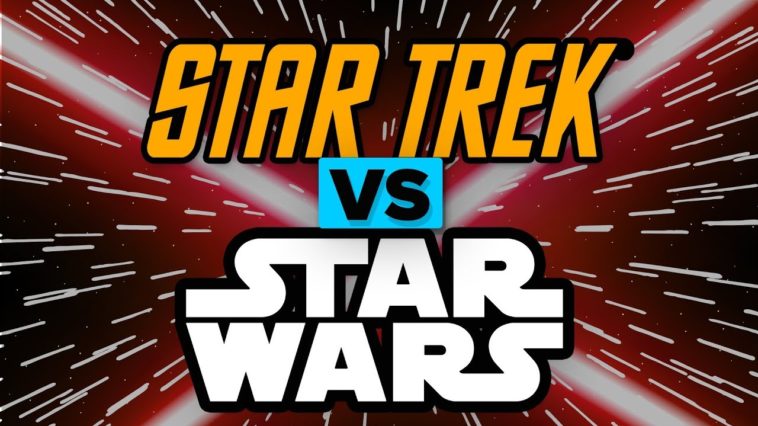 STAR TREK
VS
STAR
WARS