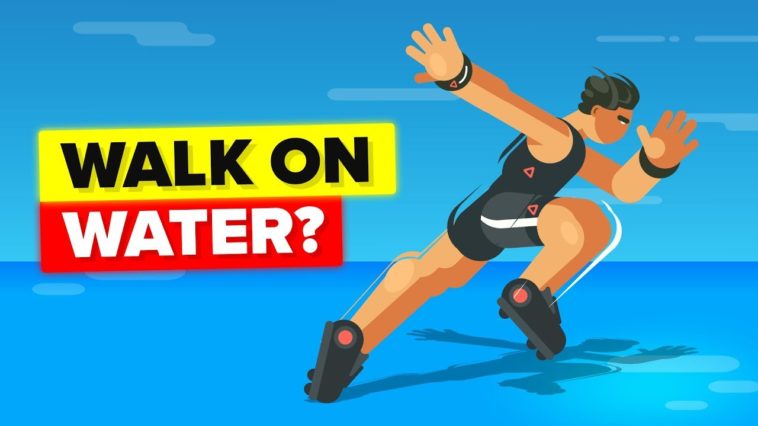 WALK ON
WATER?