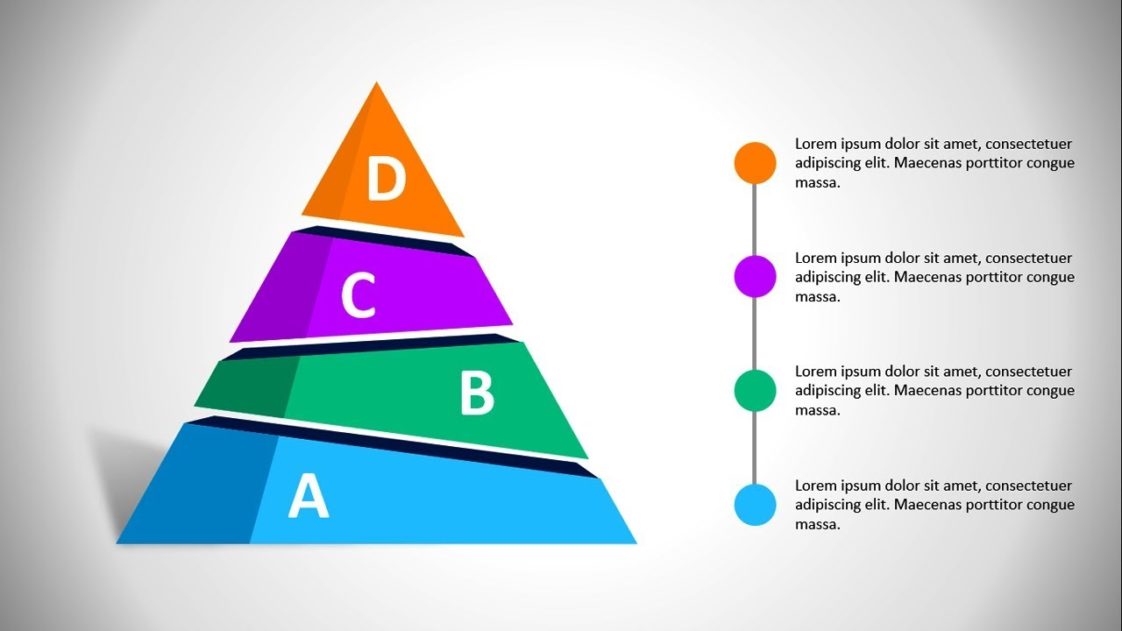 D

C

B

A

Lorem ipsum dolor sit amet, consectetuer adipiscing elit. Maecenas porttitor congue massa.

Lorem ipsum dolor sit amet, consectetuer adipiscing elit. Maecenas porttitor congue massa.

Lorem ipsum dolor sit amet, consectetuer adipiscing elit. Maecenas porttitor congue massa.

Lorem ipsum dolor sit amet, consectetuer adipiscing elit. Maecenas porttitor congue massa.