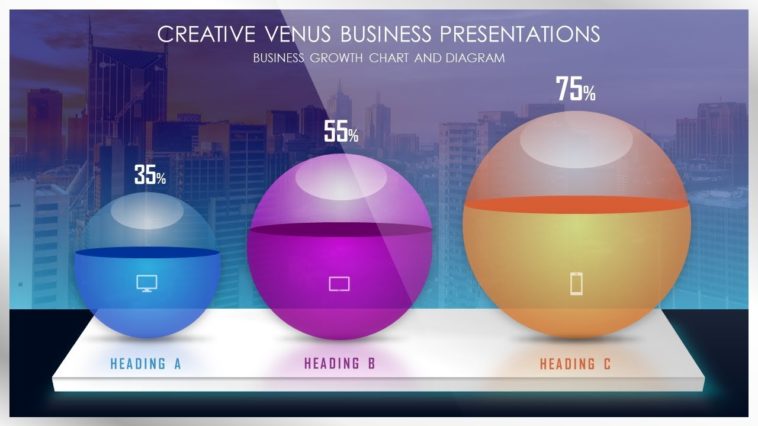 CREATIVE VENUS BUSINESS PRESENTATIONS
BUSINESS GROWTH CHART AND DIAGRAM

35%

55%

75%

HEADING A

HEADING B

HEADING C