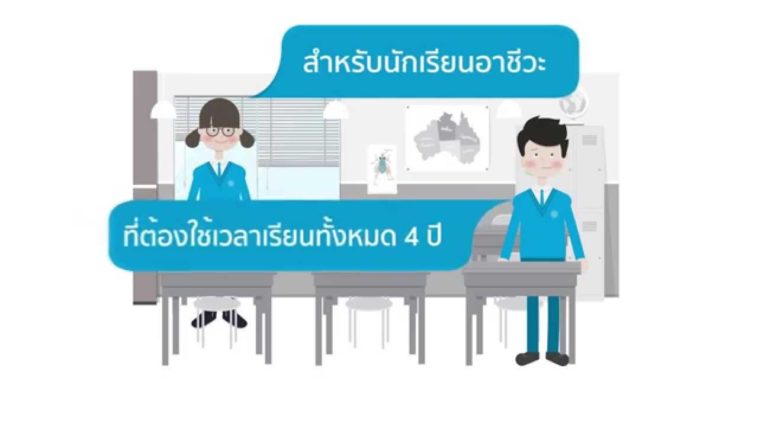 สำหรับนักเรียนอาชีวะ

ที่ต้องใช้เวลาเรียนทั้งหมด 4 ปี