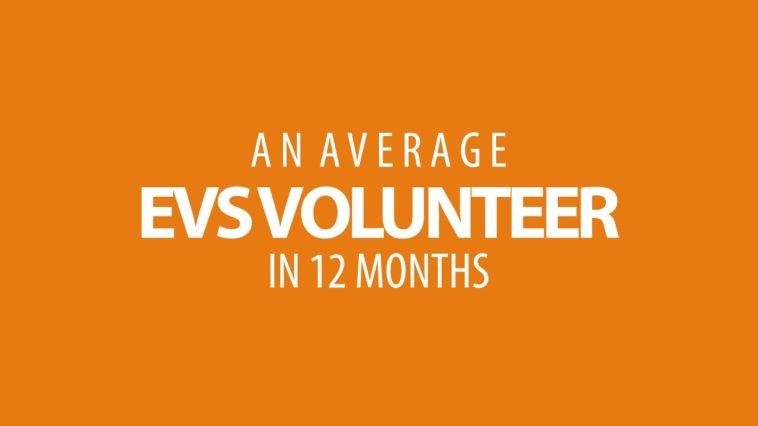 AN AVERAGE
EVS VOLUNTEER
IN 12 MONTHS